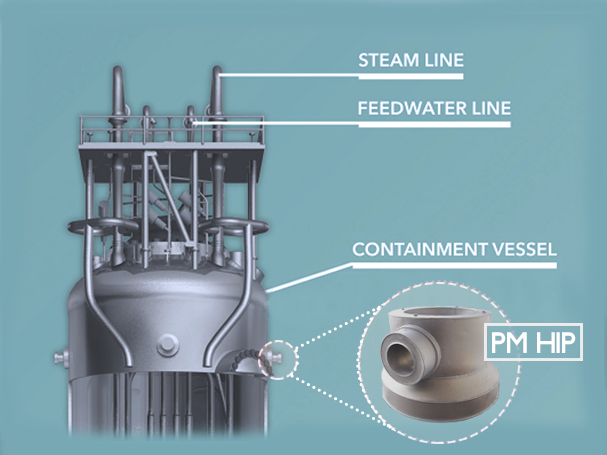 STEAM LINE

FEEDWATER LINE

CONTAINMENT VESSEL

PM HIP